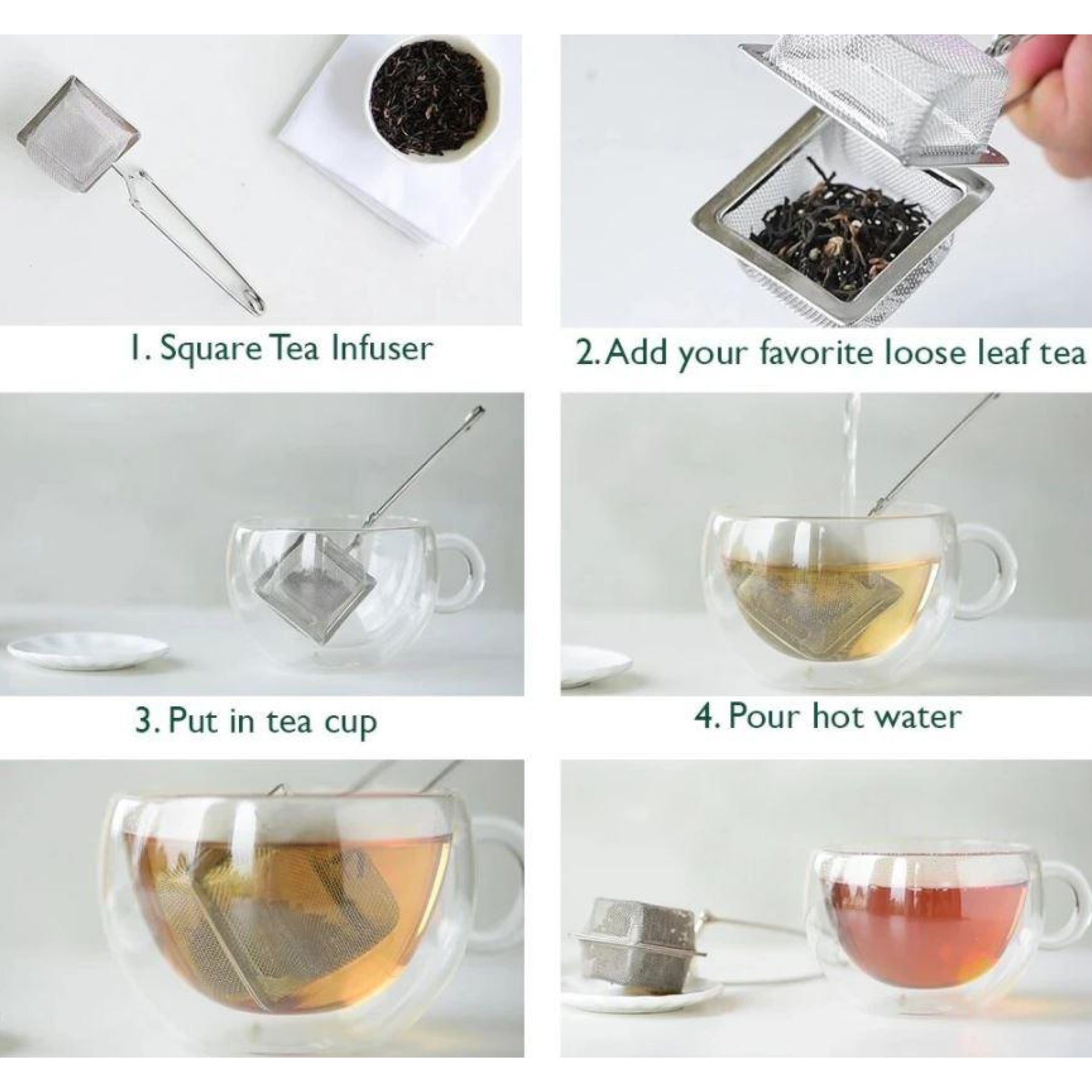 1. Square Tea Infuser

2. Add your favorite loose leaf tea

3. Put in tea cup

4. Pour hot water